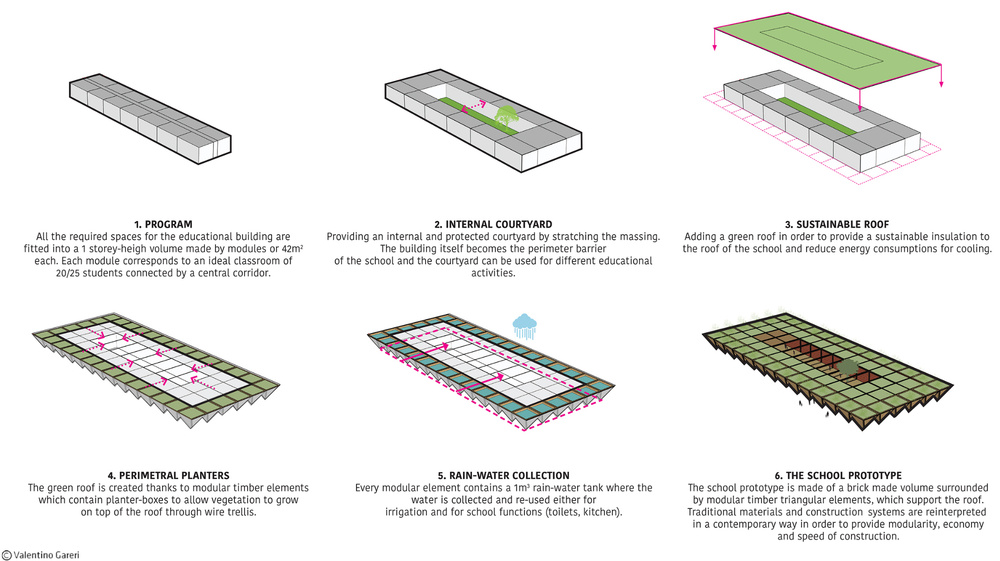 1. PROGRAM
All the required spaces for the educational building are fitted into a 1 storey-heigh volume made by modules or 42m² each. Each module corresponds to an ideal classroom of 20/25 students connected by a central corridor.

2. INTERNAL COURTYARD
Providing an internal and protected courtyard by stratching the massing. The building itself becomes the perimeter barrier of the school and the courtyard can be used for different educational activities.

3. SUSTAINABLE ROOF
Adding a green roof in order to provide a sustainable insulation to the roof of the school and reduce energy consumptions for cooling.

4. PERIMETRAL PLANTERS
The green roof is created thanks to modular timber elements which contain planter-boxes to allow vegetation to grow on top of the roof through wire trellis.

5. RAIN-WATER COLLECTION
Every modular element contains a 1m³ rain-water tank where the water is collected and re-used either for irrigation and for school functions (toilets, kitchen).

6. THE SCHOOL PROTOTYPE
The school prototype is made of a brick made volume surrounded by modular timber triangular elements, which support the roof. Traditional materials and construction systems are reinterpreted in a contemporary way in order to provide modularity, economy and speed of construction.

© Valentino Gareri